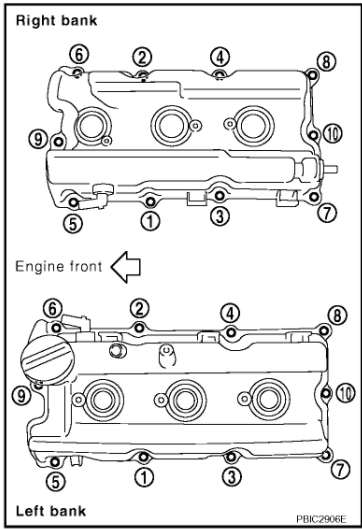 Right bank

6 2 4 8

9 10

5 1 3 7

Engine front

6 2 4 8

9 10

5 1 3 7

Left bank

PBIC2906E