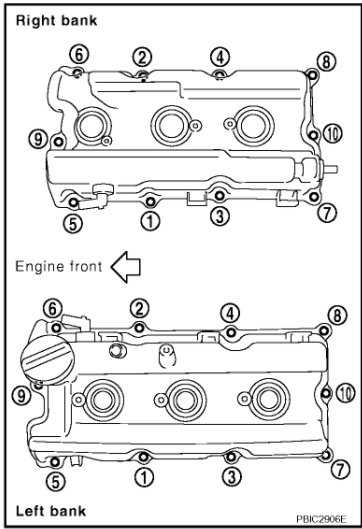 Right bank

6 2 4 8

9 10

5 1 3 7

Engine front

6 2 4 8

9 10

5 1 3 7

Left bank

PBIC2906E