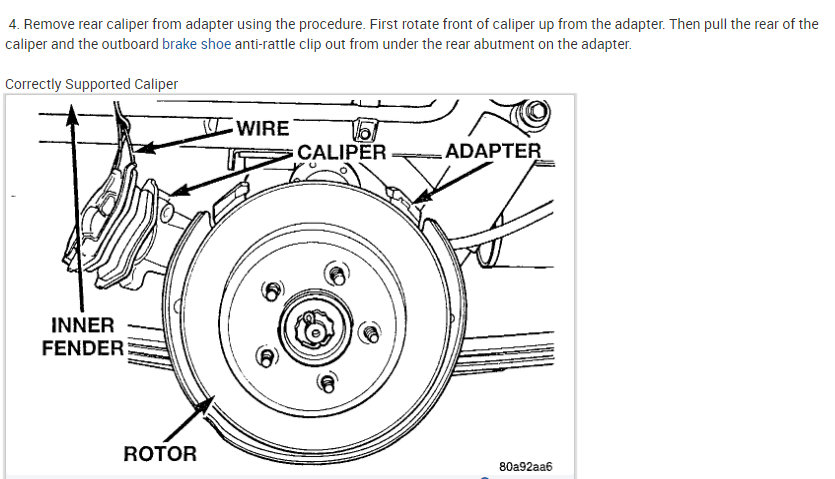 4. Remove rear caliper from adapter using the procedure. First rotate front of caliper up from the adapter. Then pull the rear of the caliper and the outboard brake shoe anti-rattle clip out from under the rear abutment on the adapter.

Correctly Supported Caliper

WIRE
CALIPER
ADAPTER
INNER FENDER
ROTOR
80a92aa6