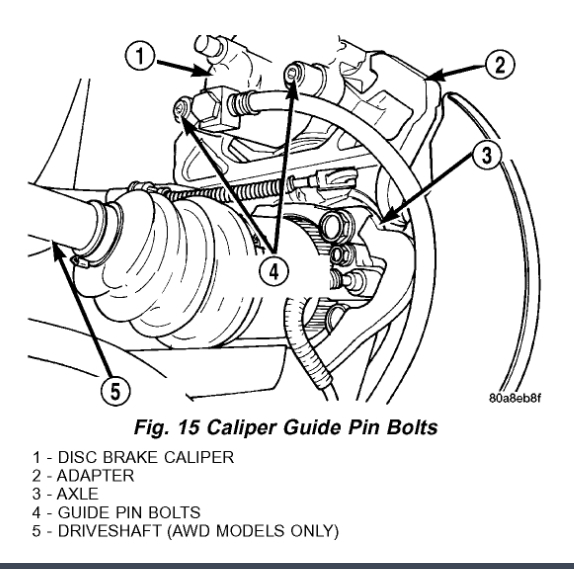 1
2
3
4
5
80a8eb8f

Fig. 15 Caliper Guide Pin Bolts

1 - DISC BRAKE CALIPER
2 - ADAPTER
3 - AXLE
4 - GUIDE PIN BOLTS
5 - DRIVESHAFT (AWD MODELS ONLY)