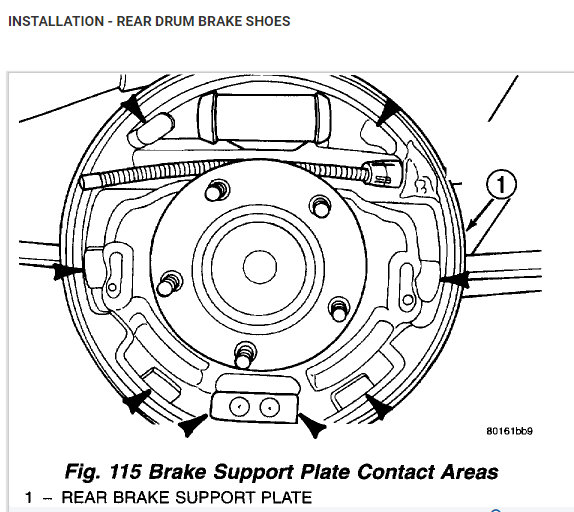 INSTALLATION - REAR DRUM BRAKE SHOES

1

80161bb9

Fig. 115 Brake Support Plate Contact Areas

1 – REAR BRAKE SUPPORT PLATE