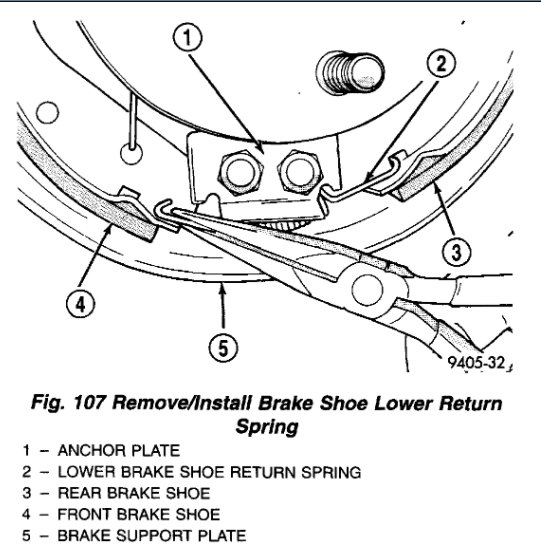 1
2
3
4
5
9405-32

Fig. 107 Remove/Install Brake Shoe Lower Return Spring

1 – ANCHOR PLATE
2 – LOWER BRAKE SHOE RETURN SPRING
3 – REAR BRAKE SHOE
4 – FRONT BRAKE SHOE
5 – BRAKE SUPPORT PLATE