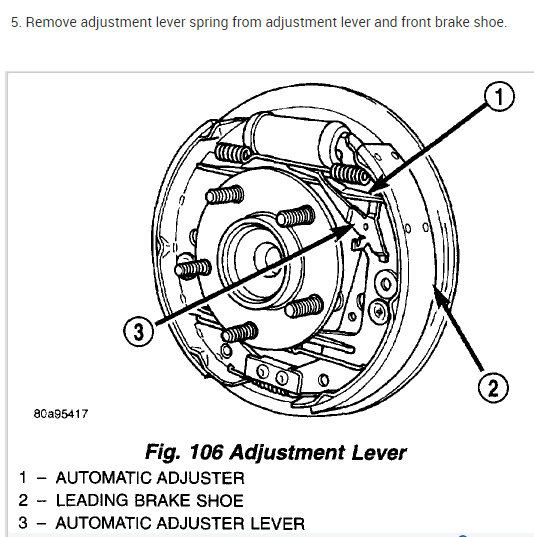 5. Remove adjustment lever spring from adjustment lever and front brake shoe.

1

3

2

80a95417

Fig. 106 Adjustment Lever

1 – AUTOMATIC ADJUSTER
2 – LEADING BRAKE SHOE
3 – AUTOMATIC ADJUSTER LEVER