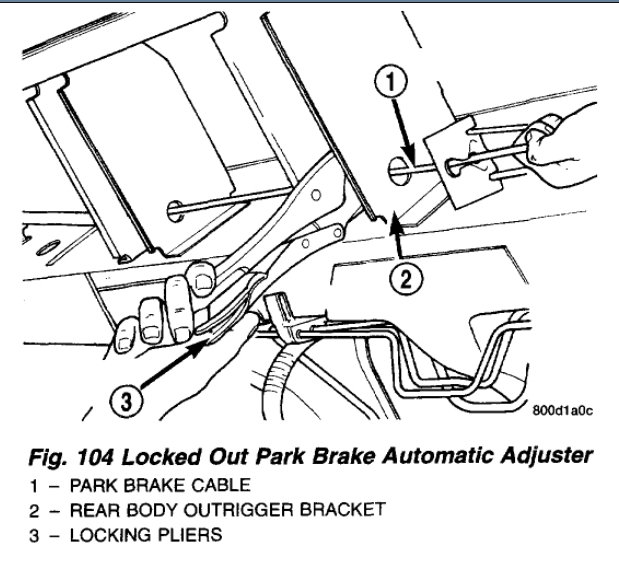 1

2

3

800d1a0c

Fig. 104 Locked Out Park Brake Automatic Adjuster
1 – PARK BRAKE CABLE
2 – REAR BODY OUTRIGGER BRACKET
3 – LOCKING PLIERS