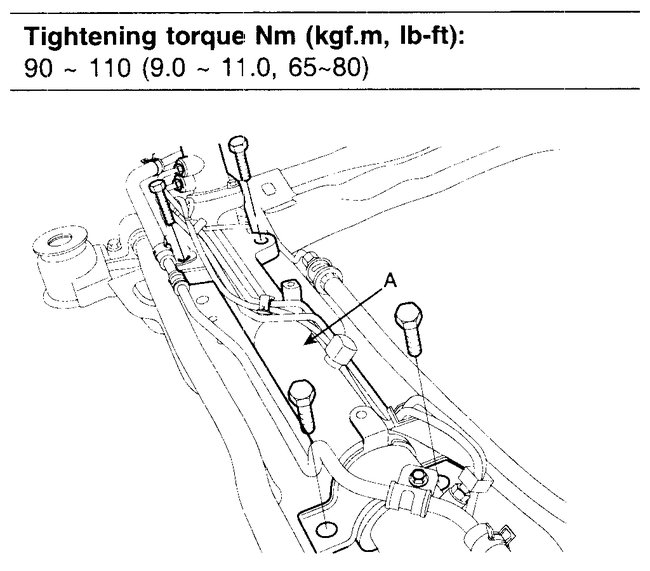 Tightening torque Nm (kgf.m, lb-ft):
90 ~ 110 (9.0 ~ 11.0, 65~80)

A