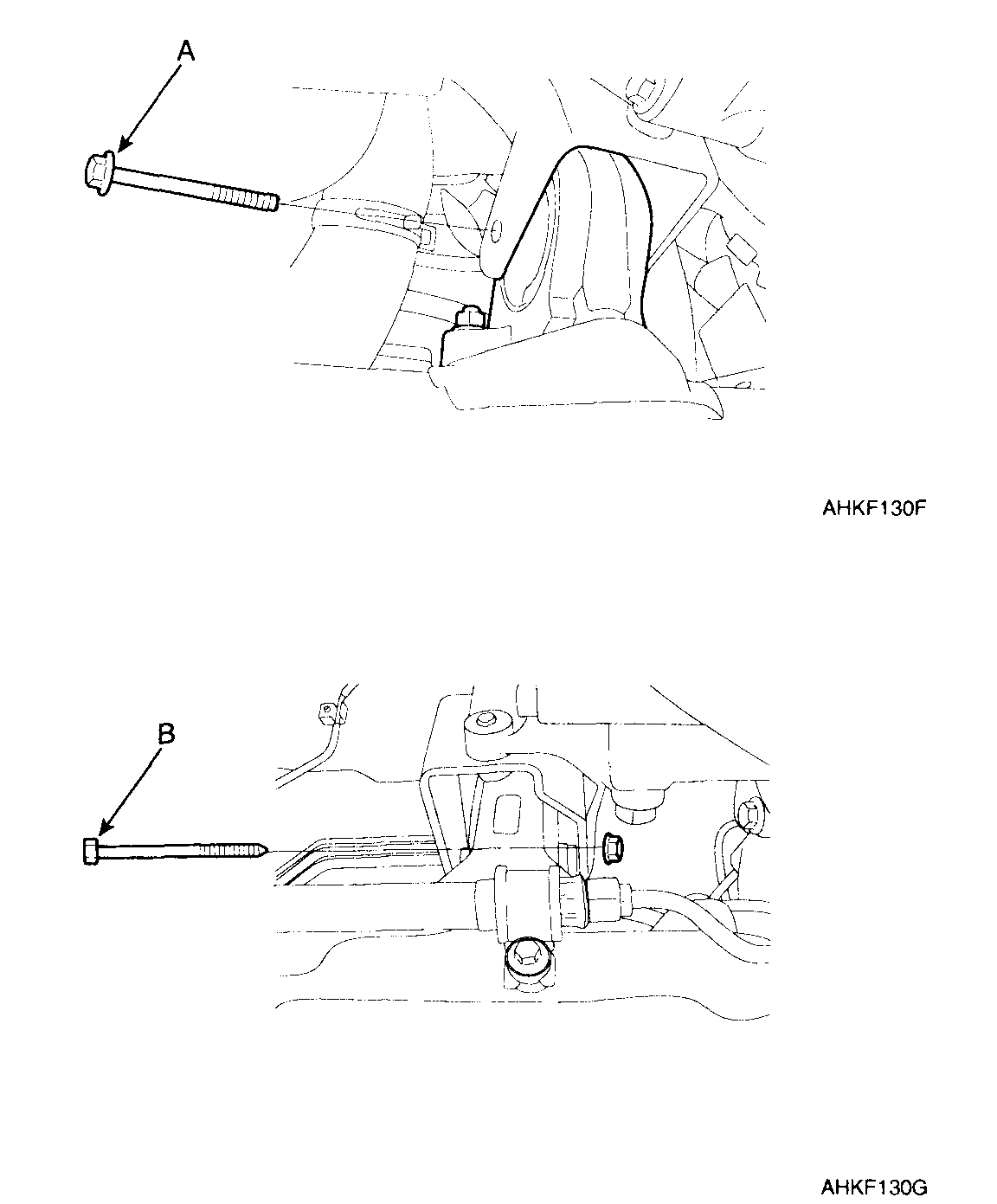 A

AHKF130F

B

AHKF130G