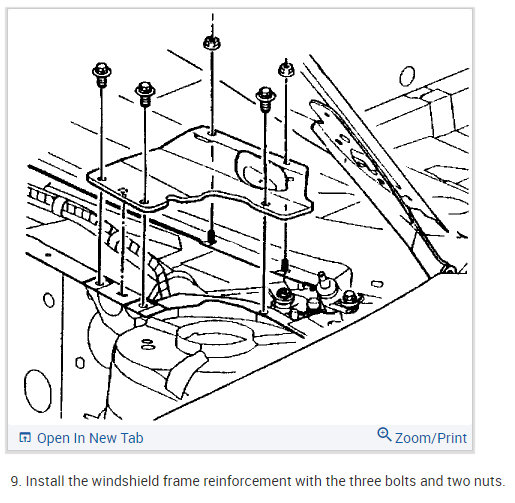 Open In New Tab

Zoom/Print

9. Install the windshield frame reinforcement with the three bolts and two nuts.