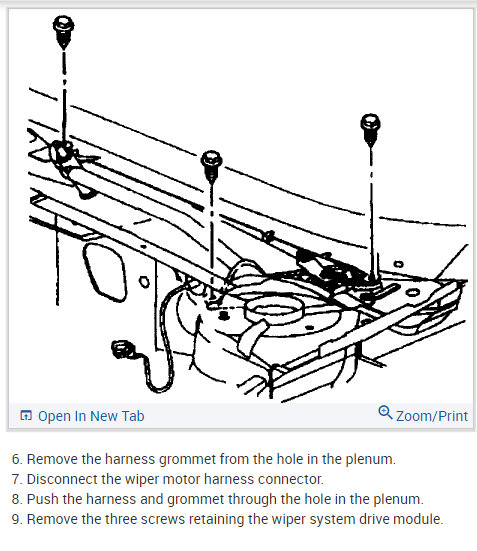 Open In New Tab
Zoom/Print

6. Remove the harness grommet from the hole in the plenum.
7. Disconnect the wiper motor harness connector.
8. Push the harness and grommet through the hole in the plenum.
9. Remove the three screws retaining the wiper system drive module.