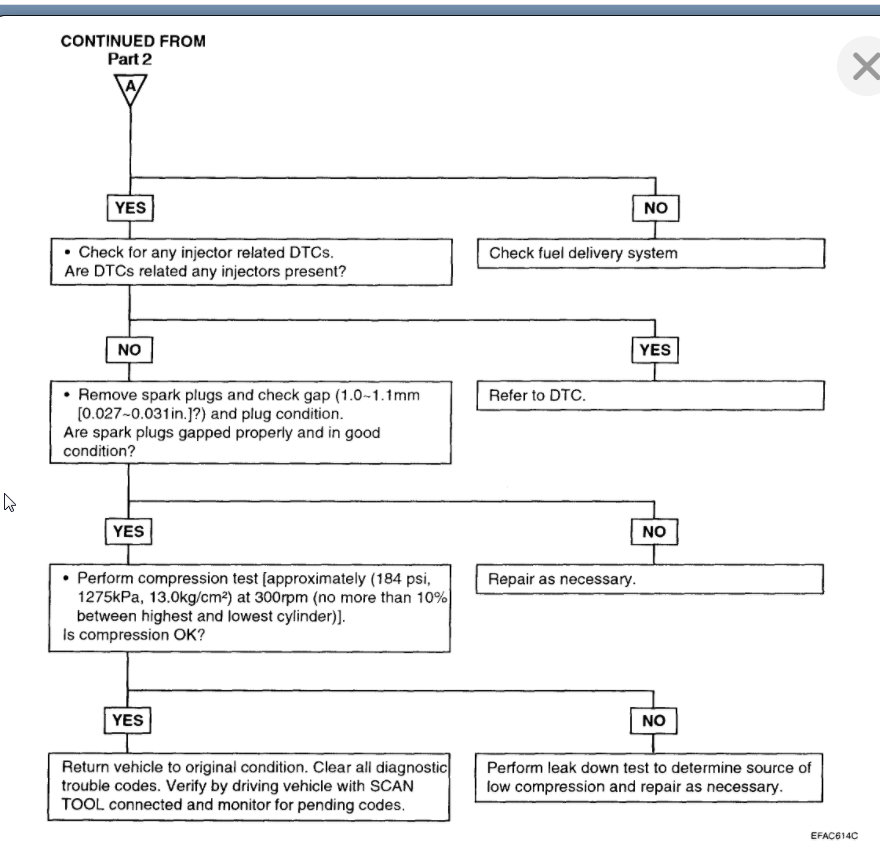 CONTINUED FROM
Part 2

A

YES

NO

• Check for any injector related DTCs.
Are DTCs related any injectors present?

Check fuel delivery system

NO

YES

• Remove spark plugs and check gap (1.0~1.1mm [0.027~0.031in.]?) and plug condition.
Are spark plugs gapped properly and in good condition?

Refer to DTC.

YES

NO

• Perform compression test [approximately (184 psi, 1275kPa, 13.0kg/cm²) at 300rpm (no more than 10% between highest and lowest cylinder)].
Is compression OK?

Repair as necessary.

YES

NO

Return vehicle to original condition. Clear all diagnostic trouble codes. Verify by driving vehicle with SCAN TOOL connected and monitor for pending codes.

Perform leak down test to determine source of low compression and repair as necessary.

EFAC614C