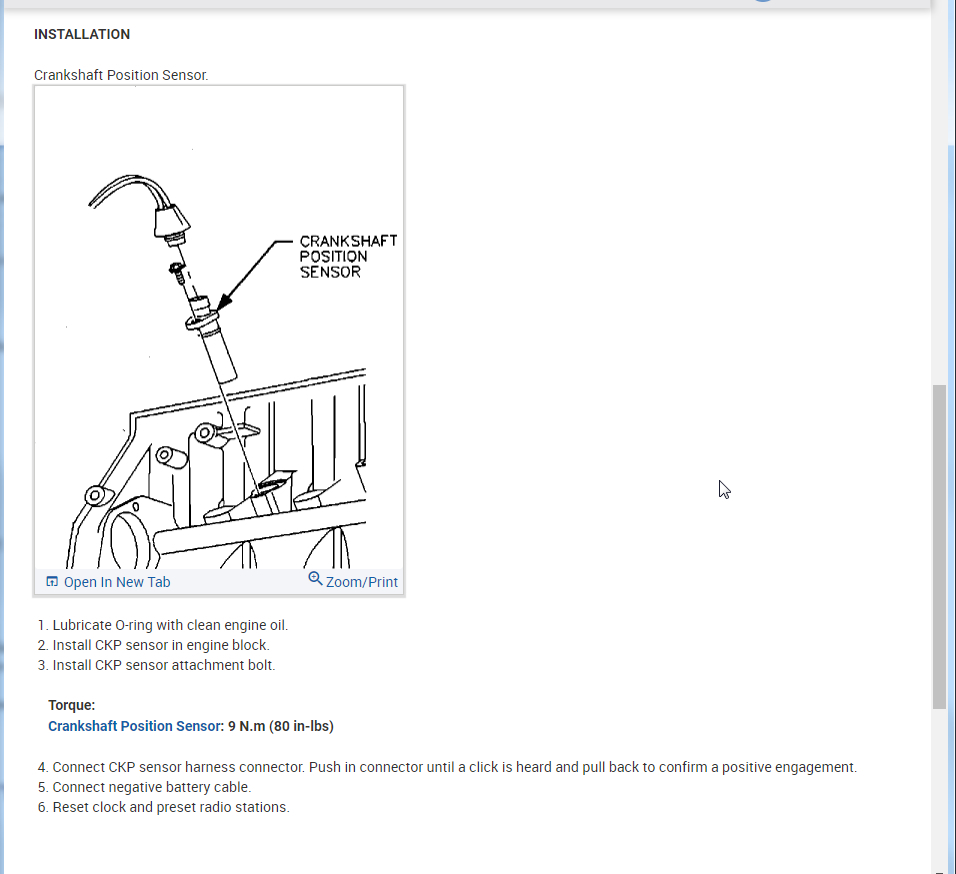 INSTALLATION

Crankshaft Position Sensor.

CRANKSHAFT POSITION SENSOR

Open In New Tab

Zoom/Print

1. Lubricate O-ring with clean engine oil.
2. Install CKP sensor in engine block.
3. Install CKP sensor attachment bolt.

Torque:
Crankshaft Position Sensor: 9 N.m (80 in-lbs)

4. Connect CKP sensor harness connector. Push in connector until a click is heard and pull back to confirm a positive engagement.
5. Connect negative battery cable.
6. Reset clock and preset radio stations.