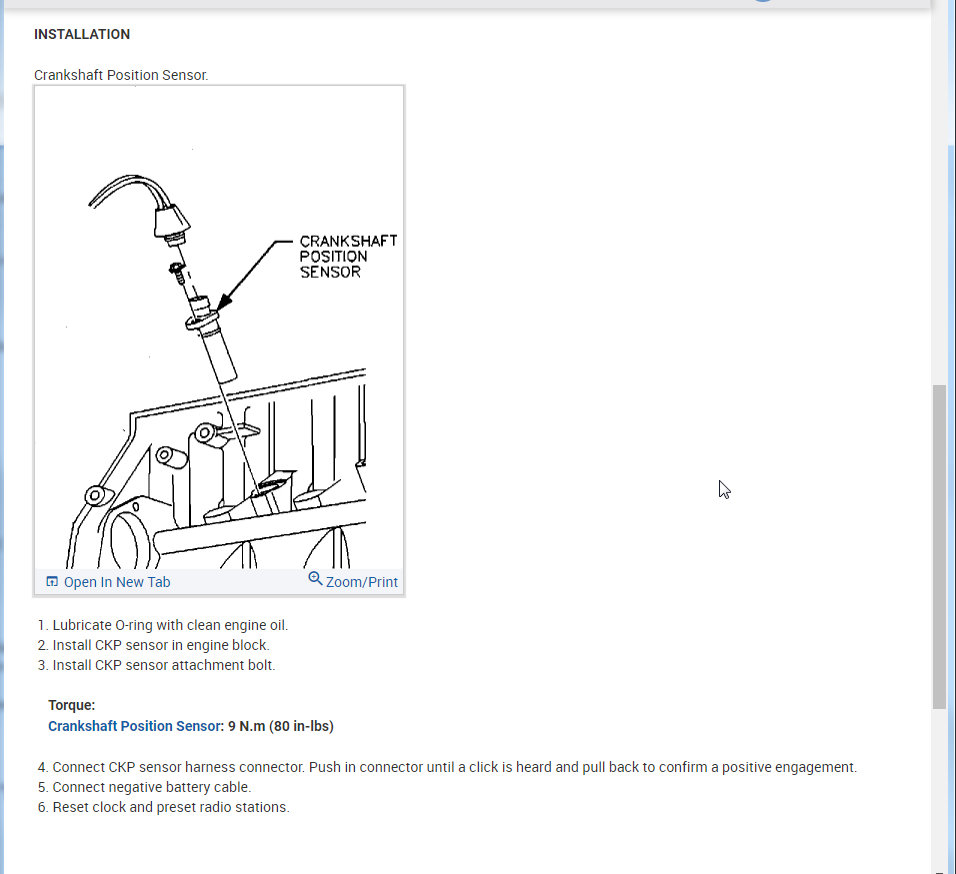 INSTALLATION

Crankshaft Position Sensor.

CRANKSHAFT POSITION SENSOR

Open In New Tab

Zoom/Print

1. Lubricate O-ring with clean engine oil.
2. Install CKP sensor in engine block.
3. Install CKP sensor attachment bolt.

Torque:
Crankshaft Position Sensor: 9 N.m (80 in-lbs)

4. Connect CKP sensor harness connector. Push in connector until a click is heard and pull back to confirm a positive engagement.
5. Connect negative battery cable.
6. Reset clock and preset radio stations.