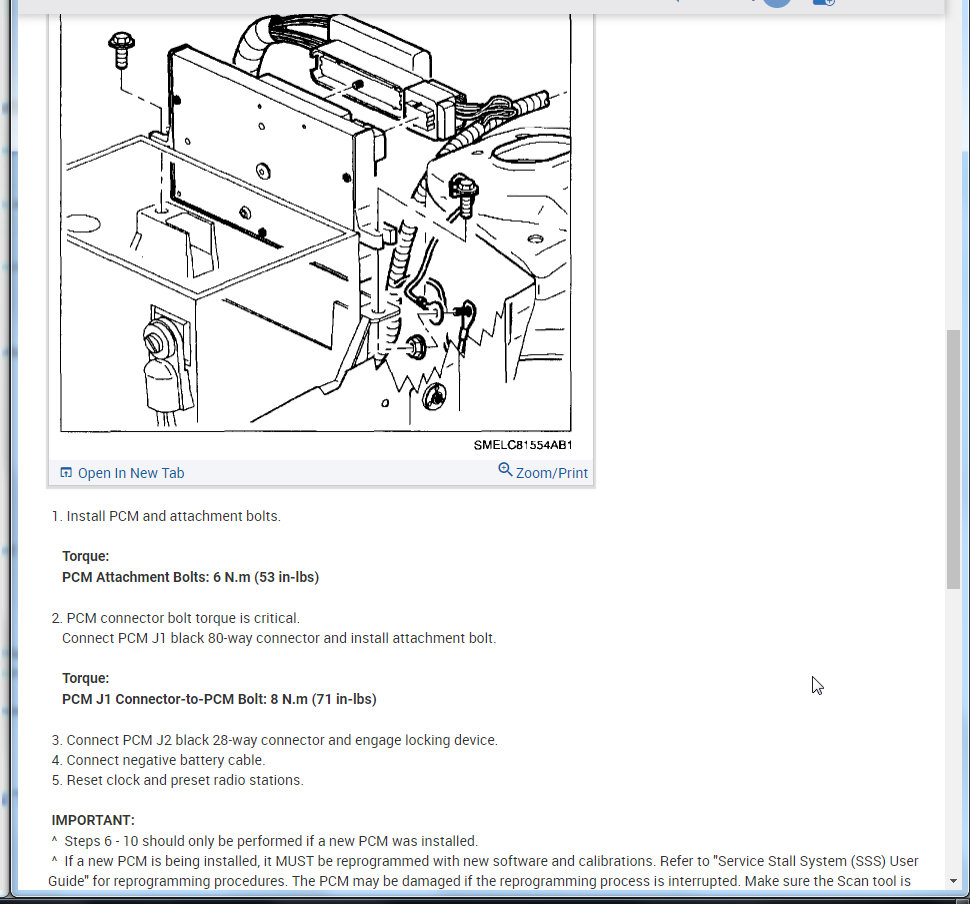 SMELC81554AB1

Open In New Tab

Zoom/Print

1. Install PCM and attachment bolts.

Torque:
PCM Attachment Bolts: 6 N.m (53 in-lbs)

2. PCM connector bolt torque is critical.
Connect PCM J1 black 80-way connector and install attachment bolt.

Torque:
PCM J1 Connector-to-PCM Bolt: 8 N.m (71 in-lbs)

3. Connect PCM J2 black 28-way connector and engage locking device.
4. Connect negative battery cable.
5. Reset clock and preset radio stations.

IMPORTANT:
^ Steps 6 - 10 should only be performed if a new PCM was installed.
^ If a new PCM is being installed, it MUST be reprogrammed with new software and calibrations. Refer to "Service Stall System (SSS) User Guide" for reprogramming procedures. The PCM may be damaged if the reprogramming process is interrupted. Make sure the Scan tool is