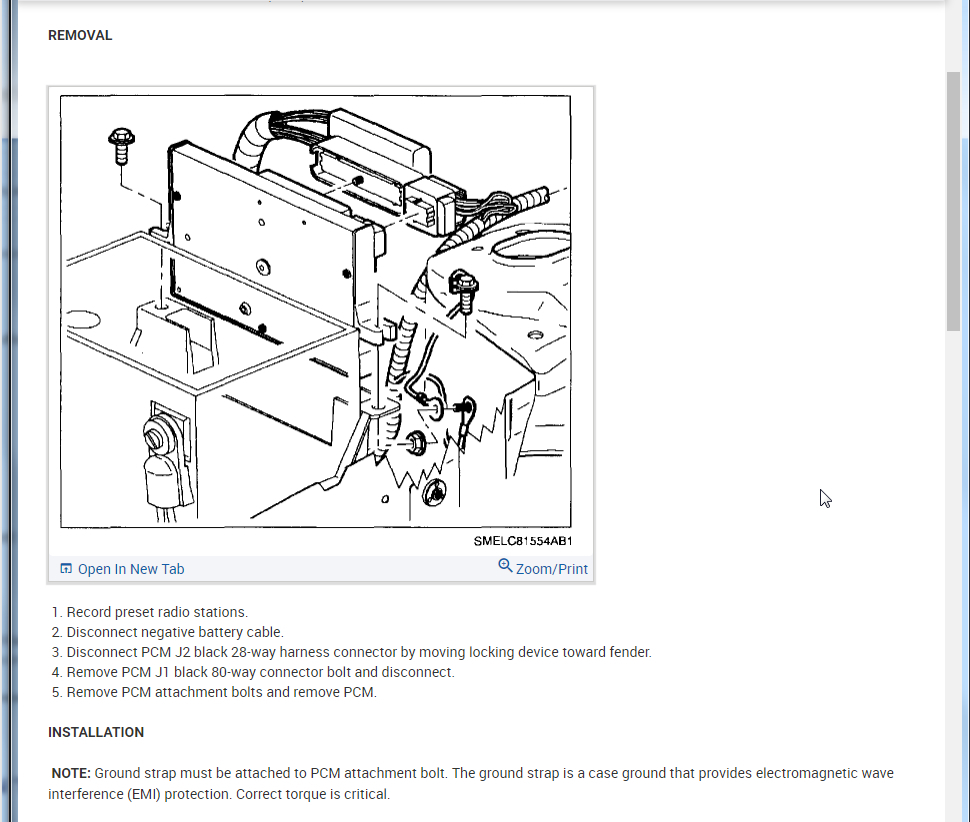 REMOVAL

SMELC81554AB1

Open In New Tab

Zoom/Print

1. Record preset radio stations.
2. Disconnect negative battery cable.
3. Disconnect PCM J2 black 28-way harness connector by moving locking device toward fender.
4. Remove PCM J1 black 80-way connector bolt and disconnect.
5. Remove PCM attachment bolts and remove PCM.

INSTALLATION

NOTE: Ground strap must be attached to PCM attachment bolt. The ground strap is a case ground that provides electromagnetic wave interference (EMI) protection. Correct torque is critical.