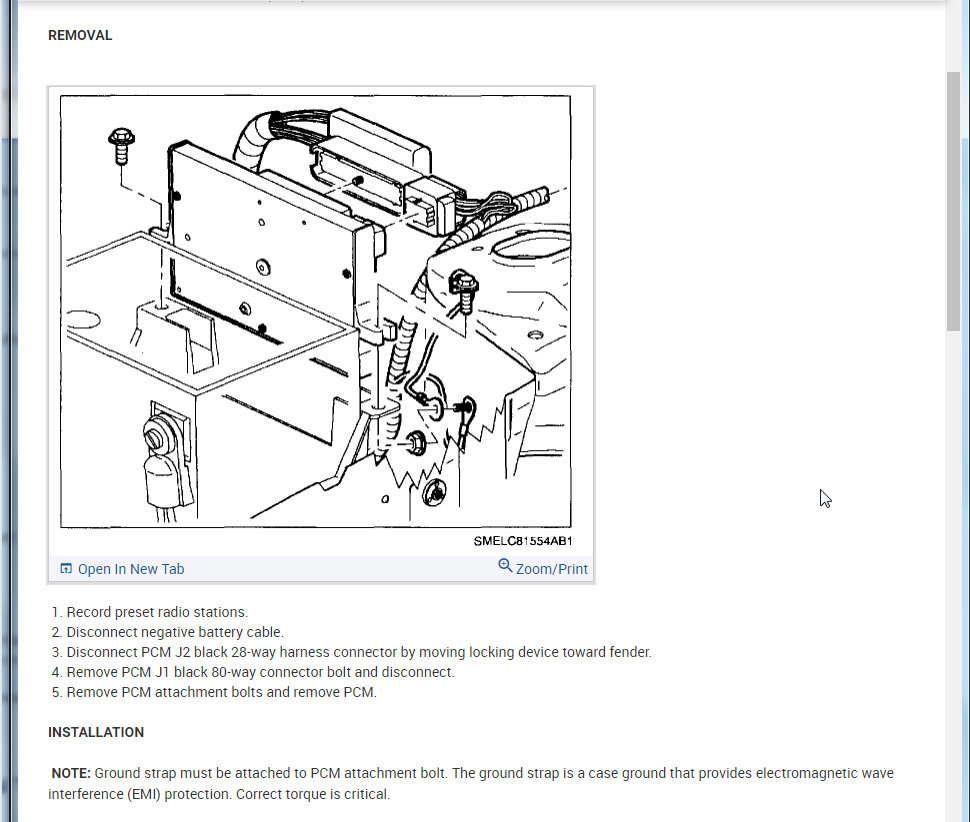 REMOVAL

SMELC81554AB1

Open In New Tab

Zoom/Print

1. Record preset radio stations.
2. Disconnect negative battery cable.
3. Disconnect PCM J2 black 28-way harness connector by moving locking device toward fender.
4. Remove PCM J1 black 80-way connector bolt and disconnect.
5. Remove PCM attachment bolts and remove PCM.

INSTALLATION

NOTE: Ground strap must be attached to PCM attachment bolt. The ground strap is a case ground that provides electromagnetic wave interference (EMI) protection. Correct torque is critical.