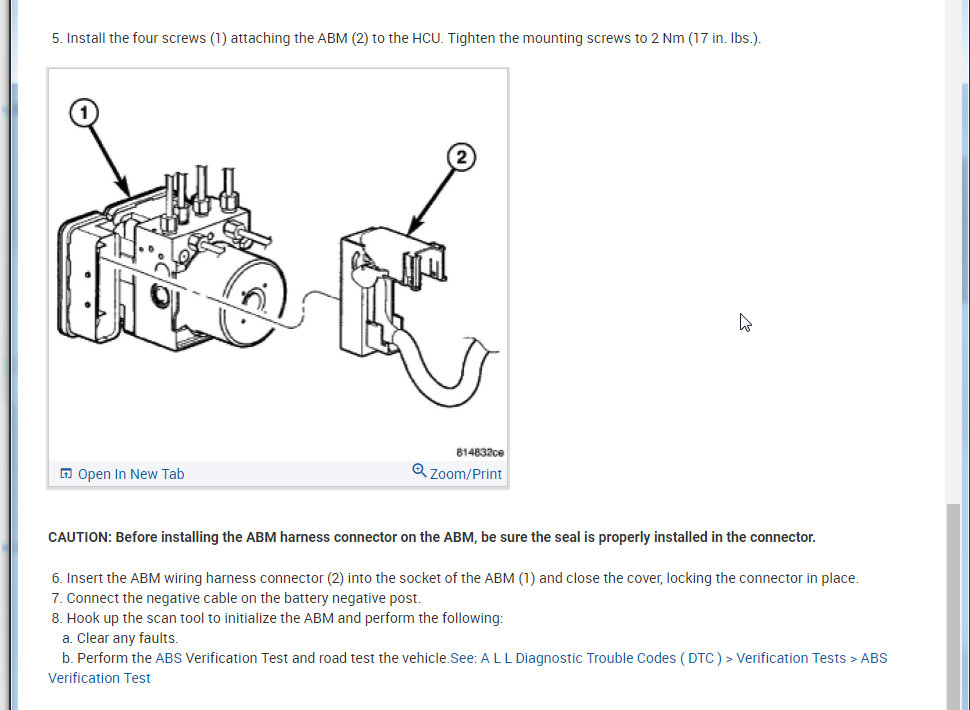 5. Install the four screws (1) attaching the ABM (2) to the HCU. Tighten the mounting screws to 2 Nm (17 in. lbs.).

1

2

814832ce

Open In New Tab

Zoom/Print

CAUTION: Before installing the ABM harness connector on the ABM, be sure the seal is properly installed in the connector.

6. Insert the ABM wiring harness connector (2) into the socket of the ABM (1) and close the cover, locking the connector in place.
7. Connect the negative cable on the battery negative post.
8. Hook up the scan tool to initialize the ABM and perform the following:
a. Clear any faults.
b. Perform the ABS Verification Test and road test the vehicle.See: A L L Diagnostic Trouble Codes ( DTC ) > Verification Tests > ABS Verification Test