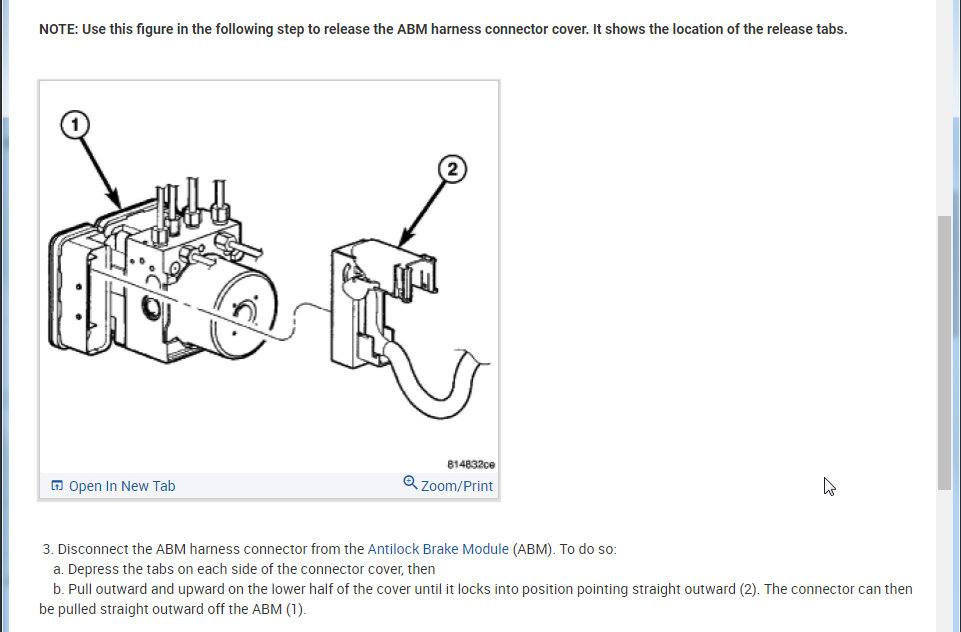 NOTE: Use this figure in the following step to release the ABM harness connector cover. It shows the location of the release tabs.

1

2

814832ce

Open In New Tab

Zoom/Print

3. Disconnect the ABM harness connector from the Antilock Brake Module (ABM). To do so:

a. Depress the tabs on each side of the connector cover, then

b. Pull outward and upward on the lower half of the cover until it locks into position pointing straight outward (2). The connector can then be pulled straight outward off the ABM (1).