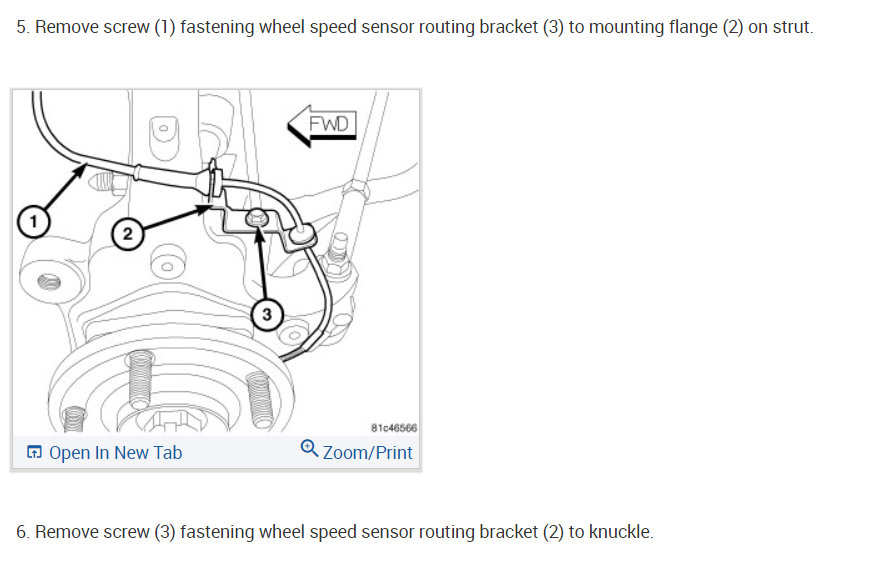 5. Remove screw (1) fastening wheel speed sensor routing bracket (3) to mounting flange (2) on strut.

FWD

1

2

3

81c46566

Open In New Tab

Zoom/Print

6. Remove screw (3) fastening wheel speed sensor routing bracket (2) to knuckle.