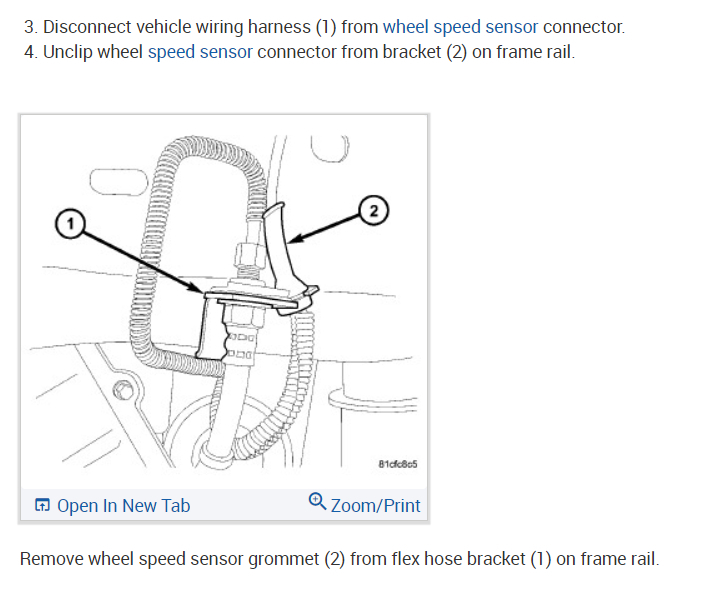 3. Disconnect vehicle wiring harness (1) from wheel speed sensor connector.
4. Unclip wheel speed sensor connector from bracket (2) on frame rail.

1
2
81cfc8c5

Open In New Tab
Zoom/Print

Remove wheel speed sensor grommet (2) from flex hose bracket (1) on frame rail.