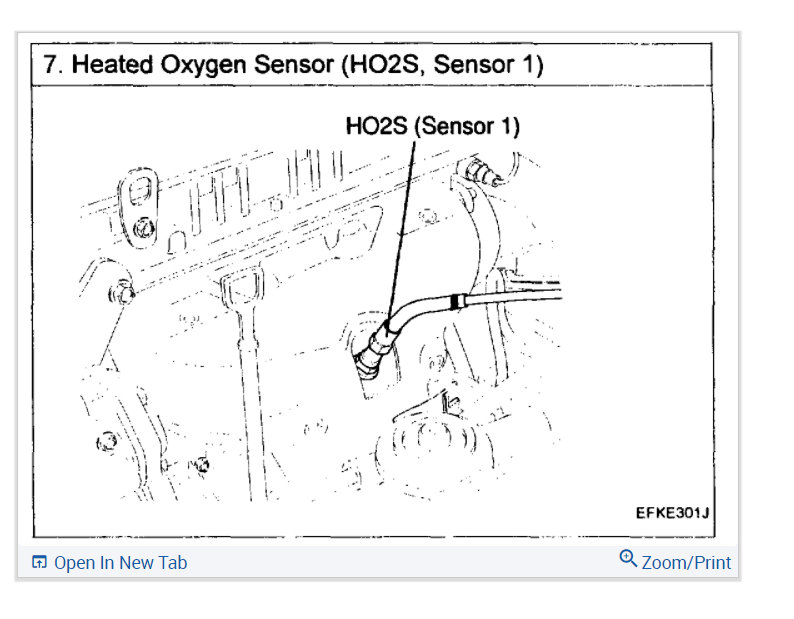 7. Heated Oxygen Sensor (HO2S, Sensor 1)

HO2S (Sensor 1)

EFKE301J

Open In New Tab

Zoom/Print