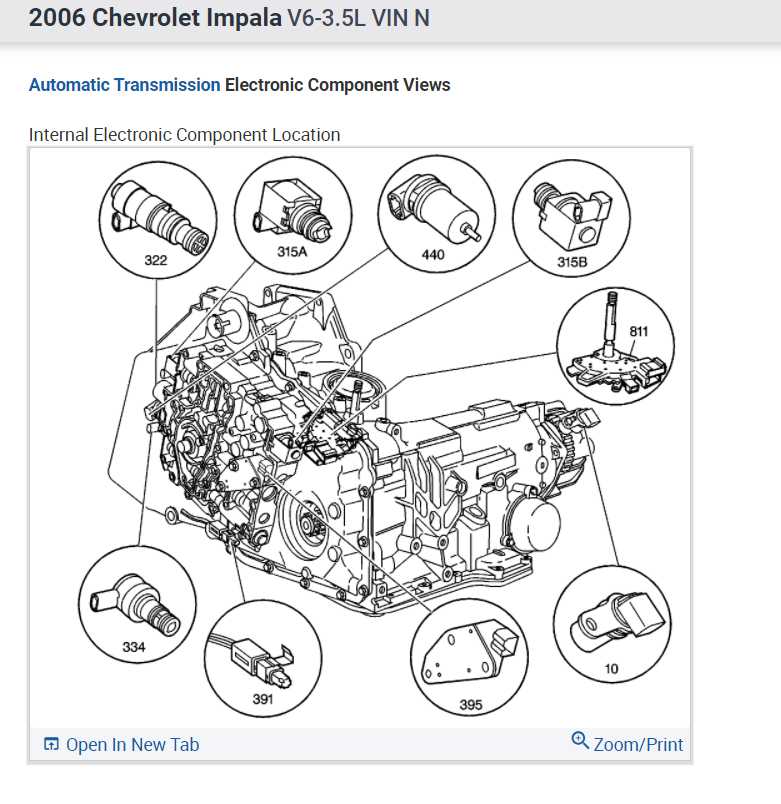 2006 Chevrolet Impala V6-3.5L VIN N

Automatic Transmission Electronic Component Views

Internal Electronic Component Location

322

315A

440

315B

811

334

391

395

10

Open In New Tab

Zoom/Print