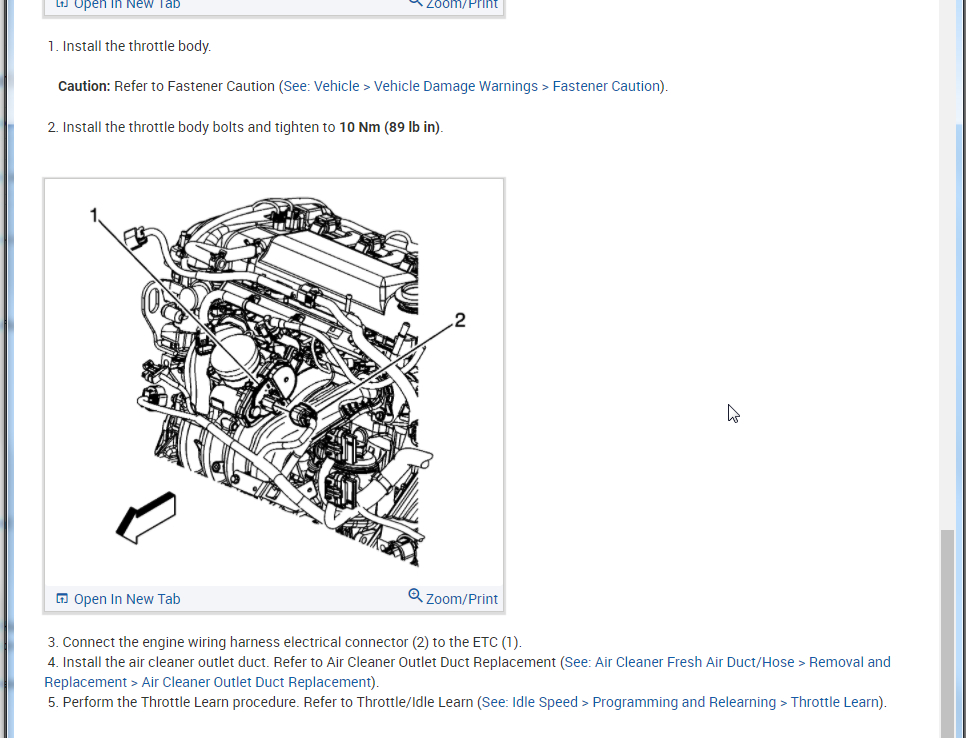 Open In New Tab Zoom/Print

1. Install the throttle body.

Caution: Refer to Fastener Caution (See: Vehicle > Vehicle Damage Warnings > Fastener Caution).

2. Install the throttle body bolts and tighten to 10 Nm (89 lb in).

1

2

Open In New Tab Zoom/Print

3. Connect the engine wiring harness electrical connector (2) to the ETC (1).
4. Install the air cleaner outlet duct. Refer to Air Cleaner Outlet Duct Replacement (See: Air Cleaner Fresh Air Duct/Hose > Removal and Replacement > Air Cleaner Outlet Duct Replacement).
5. Perform the Throttle Learn procedure. Refer to Throttle/Idle Learn (See: Idle Speed > Programming and Relearning > Throttle Learn).