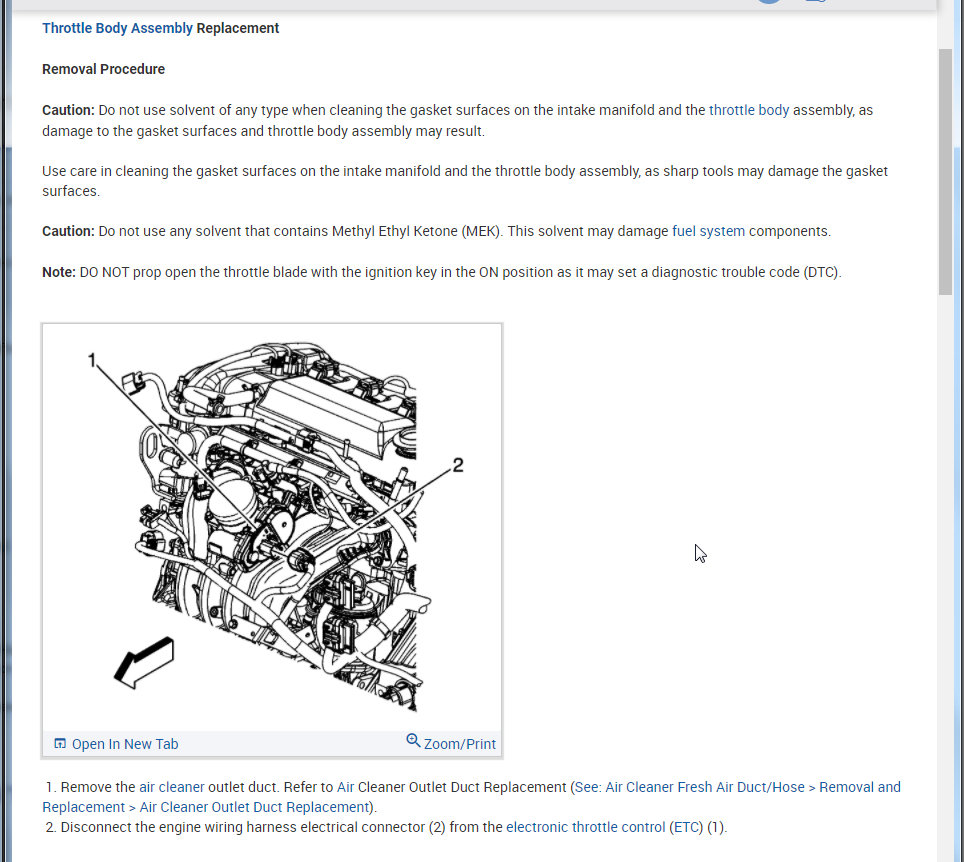 Throttle Body Assembly Replacement

Removal Procedure

Caution: Do not use solvent of any type when cleaning the gasket surfaces on the intake manifold and the throttle body assembly, as damage to the gasket surfaces and throttle body assembly may result.

Use care in cleaning the gasket surfaces on the intake manifold and the throttle body assembly, as sharp tools may damage the gasket surfaces.

Caution: Do not use any solvent that contains Methyl Ethyl Ketone (MEK). This solvent may damage fuel system components.

Note: DO NOT prop open the throttle blade with the ignition key in the ON position as it may set a diagnostic trouble code (DTC).

1

2

Open In New Tab

Zoom/Print

1. Remove the air cleaner outlet duct. Refer to Air Cleaner Outlet Duct Replacement (See: Air Cleaner Fresh Air Duct/Hose > Removal and Replacement > Air Cleaner Outlet Duct Replacement).
2. Disconnect the engine wiring harness electrical connector (2) from the electronic throttle control (ETC) (1).