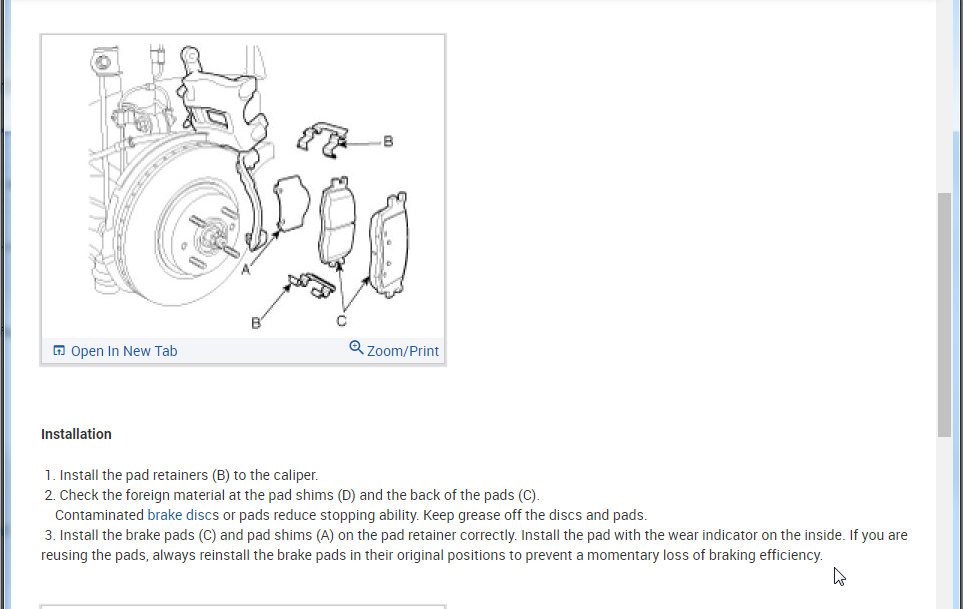 B

A

B

C

Open In New Tab

Zoom/Print

Installation

1. Install the pad retainers (B) to the caliper.
2. Check the foreign material at the pad shims (D) and the back of the pads (C).
Contaminated brake discs or pads reduce stopping ability. Keep grease off the discs and pads.
3. Install the brake pads (C) and pad shims (A) on the pad retainer correctly. Install the pad with the wear indicator on the inside. If you are reusing the pads, always reinstall the brake pads in their original positions to prevent a momentary loss of braking efficiency.