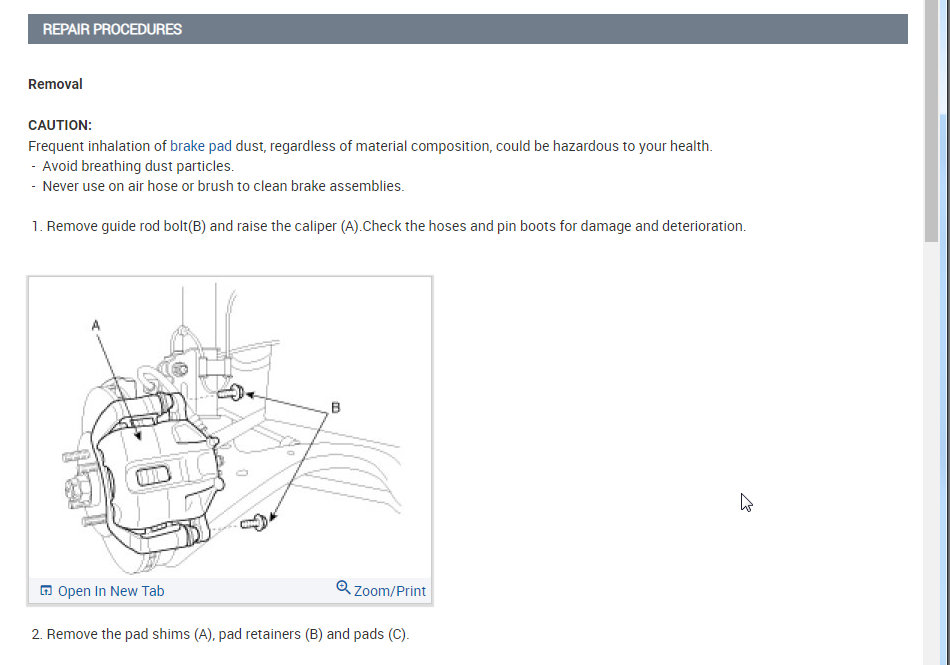 REPAIR PROCEDURES

Removal

CAUTION:
Frequent inhalation of brake pad dust, regardless of material composition, could be hazardous to your health.
- Avoid breathing dust particles.
- Never use on air hose or brush to clean brake assemblies.

1. Remove guide rod bolt(B) and raise the caliper (A).Check the hoses and pin boots for damage and deterioration.

A

B

Open In New Tab

Zoom/Print

2. Remove the pad shims (A), pad retainers (B) and pads (C).