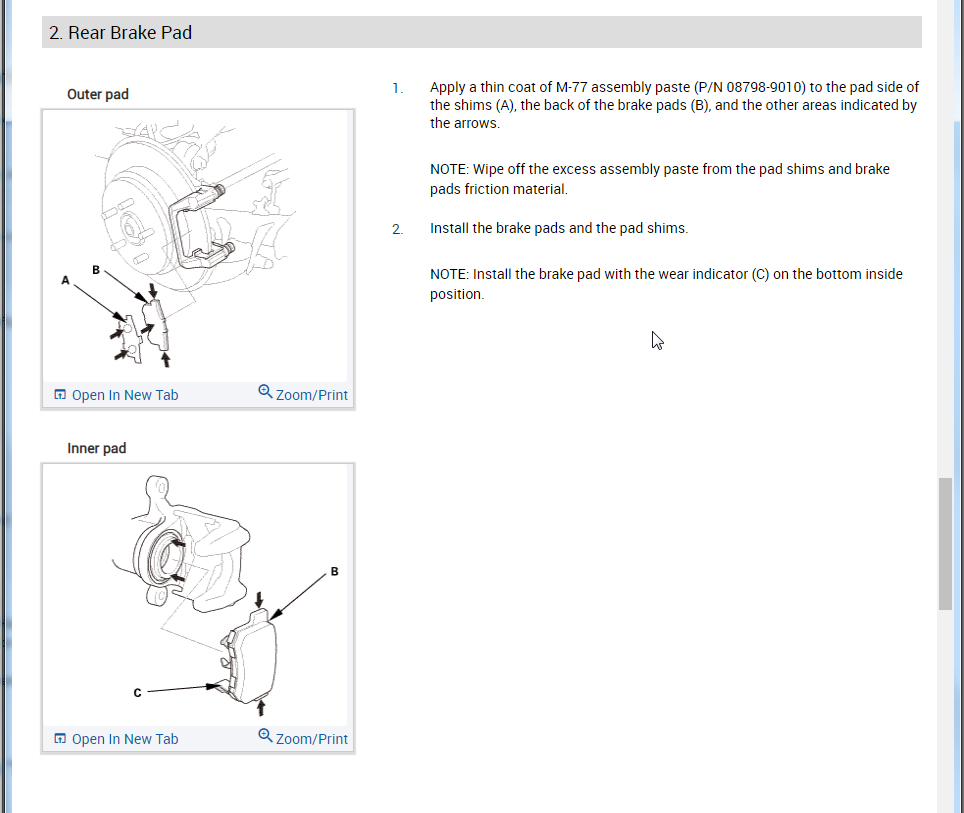 2. Rear Brake Pad

Outer pad

A

B

Open In New Tab

Zoom/Print

Inner pad

B

C

Open In New Tab

Zoom/Print

1. Apply a thin coat of M-77 assembly paste (P/N 08798-9010) to the pad side of the shims (A), the back of the brake pads (B), and the other areas indicated by the arrows.

NOTE: Wipe off the excess assembly paste from the pad shims and brake pads friction material.

2. Install the brake pads and the pad shims.

NOTE: Install the brake pad with the wear indicator (C) on the bottom inside position.