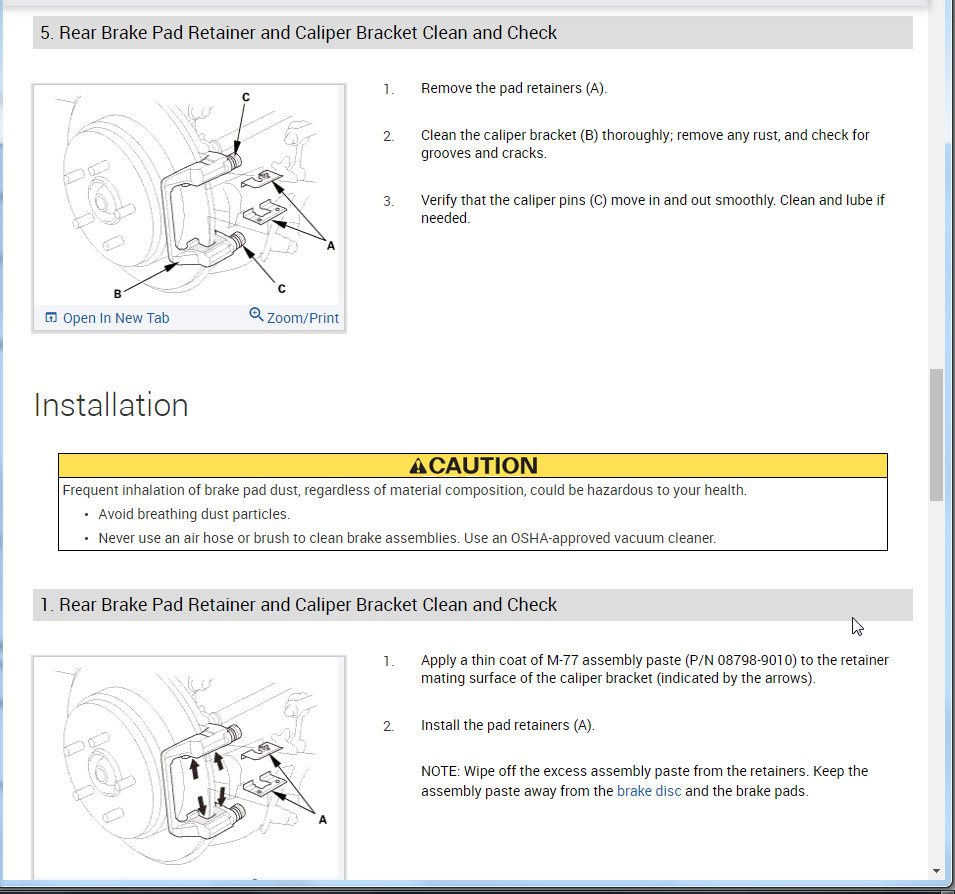 5. Rear Brake Pad Retainer and Caliper Bracket Clean and Check

C

A

B

C

Open In New Tab

Zoom/Print

1. Remove the pad retainers (A).

2. Clean the caliper bracket (B) thoroughly; remove any rust, and check for grooves and cracks.

3. Verify that the caliper pins (C) move in and out smoothly. Clean and lube if needed.

Installation

CAUTION

Frequent inhalation of brake pad dust, regardless of material composition, could be hazardous to your health.

• Avoid breathing dust particles.

• Never use an air hose or brush to clean brake assemblies. Use an OSHA-approved vacuum cleaner.

1. Rear Brake Pad Retainer and Caliper Bracket Clean and Check

A

1. Apply a thin coat of M-77 assembly paste (P/N 08798-9010) to the retainer mating surface of the caliper bracket (indicated by the arrows).

2. Install the pad retainers (A).

NOTE: Wipe off the excess assembly paste from the retainers. Keep the assembly paste away from the brake disc and the brake pads.