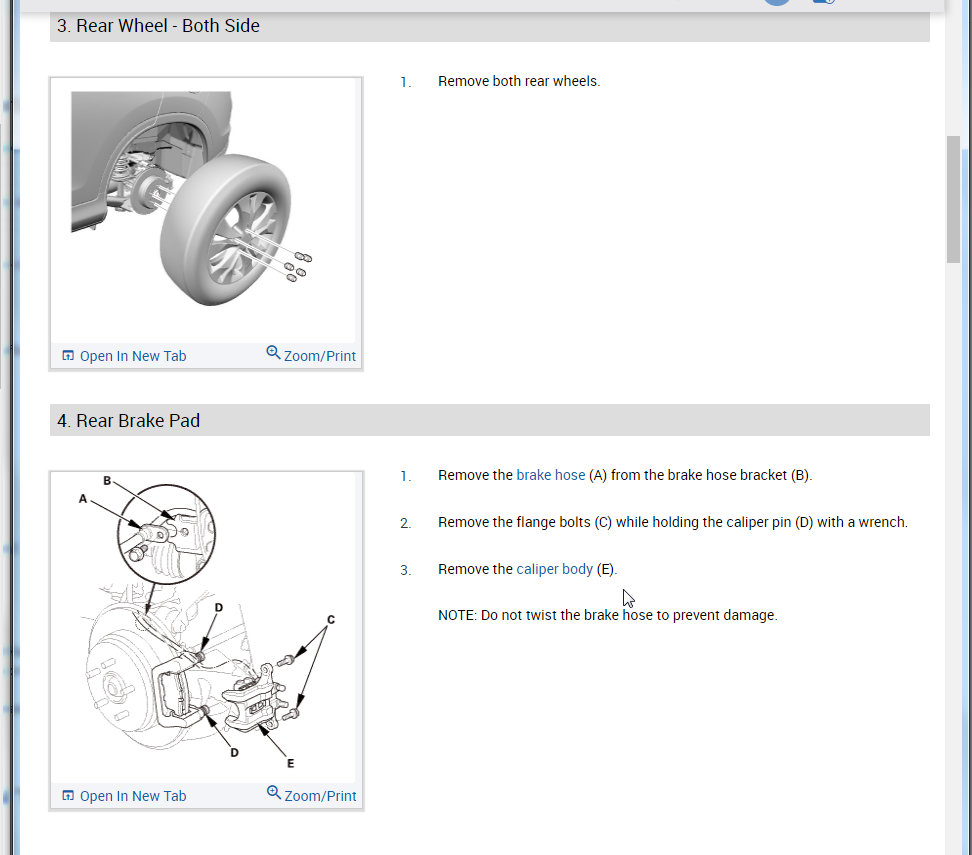 3. Rear Wheel - Both Side

Open In New Tab
Zoom/Print

1. Remove both rear wheels.

4. Rear Brake Pad

B
A
D
C
D
E

Open In New Tab
Zoom/Print

1. Remove the brake hose (A) from the brake hose bracket (B).

2. Remove the flange bolts (C) while holding the caliper pin (D) with a wrench.

3. Remove the caliper body (E).

NOTE: Do not twist the brake hose to prevent damage.