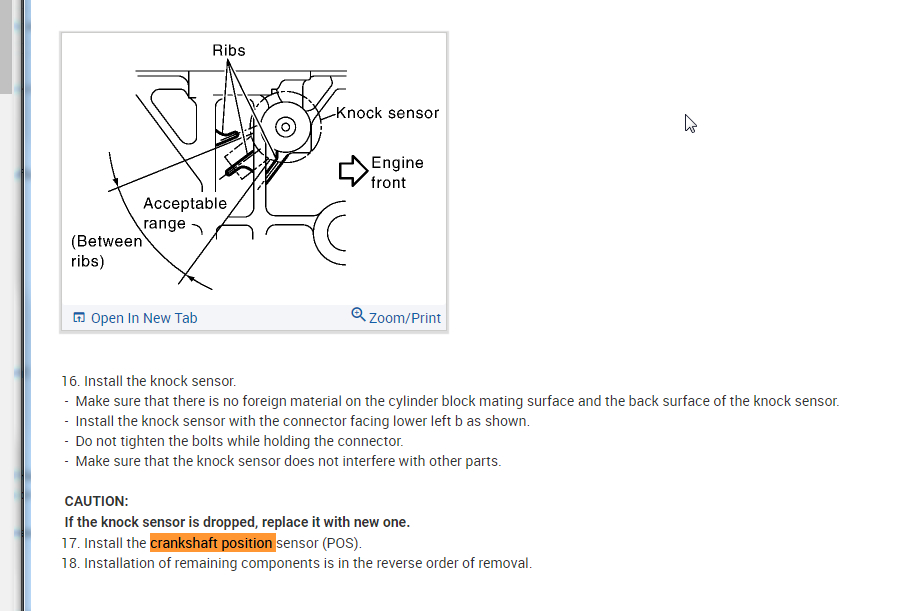 Ribs

Knock sensor

Engine front

Acceptable range

(Between ribs)

Open In New Tab

Zoom/Print

16. Install the knock sensor.
- Make sure that there is no foreign material on the cylinder block mating surface and the back surface of the knock sensor.
- Install the knock sensor with the connector facing lower left b as shown.
- Do not tighten the bolts while holding the connector.
- Make sure that the knock sensor does not interfere with other parts.

CAUTION:
If the knock sensor is dropped, replace it with new one.
17. Install the crankshaft position sensor (POS).
18. Installation of remaining components is in the reverse order of removal.