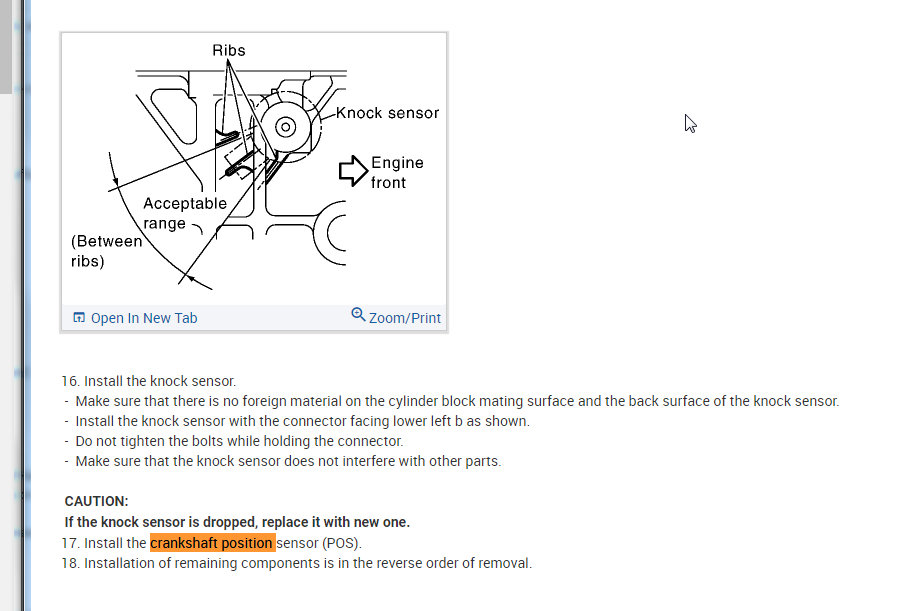 Ribs

Knock sensor

Engine front

Acceptable range

(Between ribs)

Open In New Tab

Zoom/Print

16. Install the knock sensor.
- Make sure that there is no foreign material on the cylinder block mating surface and the back surface of the knock sensor.
- Install the knock sensor with the connector facing lower left b as shown.
- Do not tighten the bolts while holding the connector.
- Make sure that the knock sensor does not interfere with other parts.

CAUTION:
If the knock sensor is dropped, replace it with new one.
17. Install the crankshaft position sensor (POS).
18. Installation of remaining components is in the reverse order of removal.