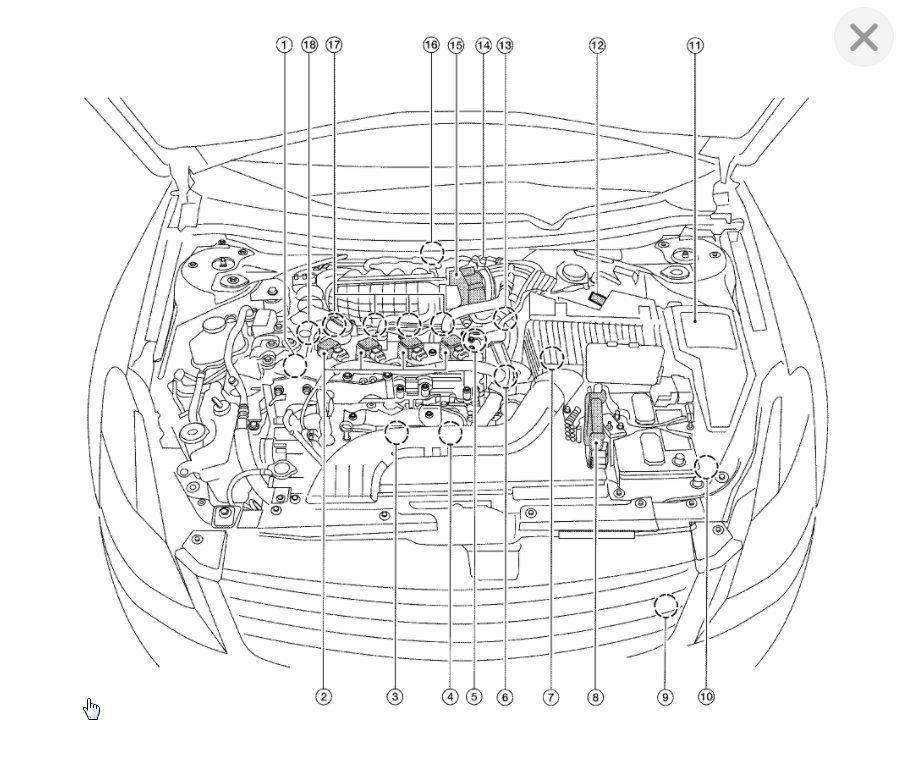 1 18 17 16 15 14 13 12 11

2 3 4 5 6 7 8 9 10