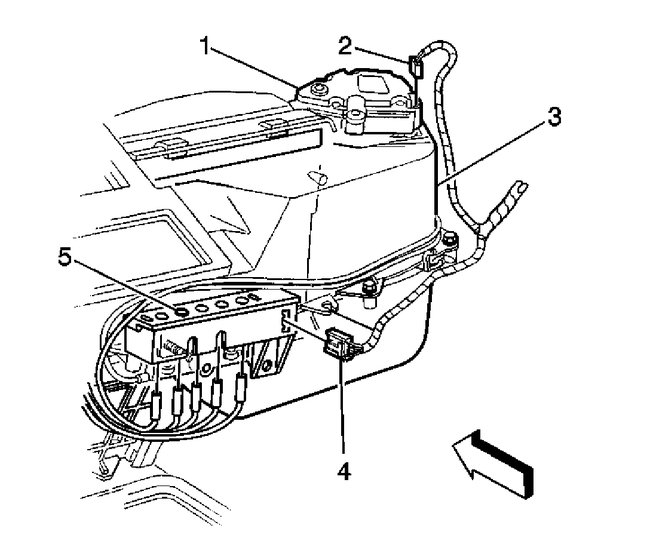 1
2
3
5
4