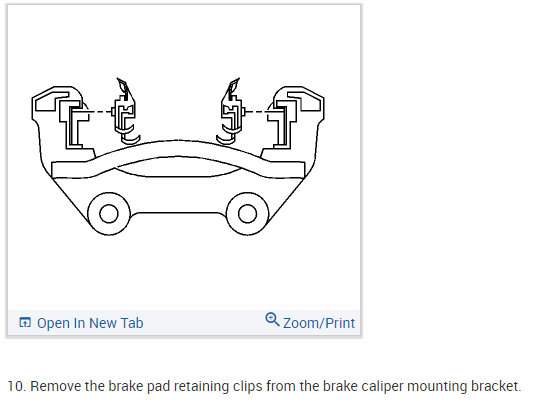 Open In New Tab

Zoom/Print

10. Remove the brake pad retaining clips from the brake caliper mounting bracket.