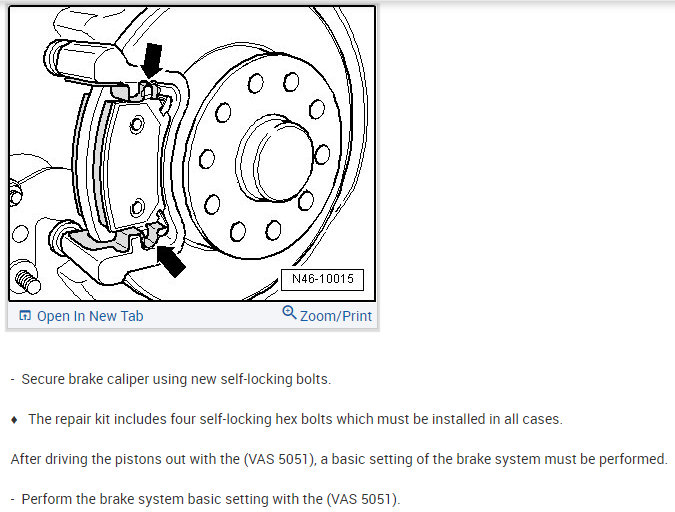 N46-10015

Open In New Tab

Zoom/Print

- Secure brake caliper using new self-locking bolts.

♦ The repair kit includes four self-locking hex bolts which must be installed in all cases.

After driving the pistons out with the (VAS 5051), a basic setting of the brake system must be performed.

- Perform the brake system basic setting with the (VAS 5051).