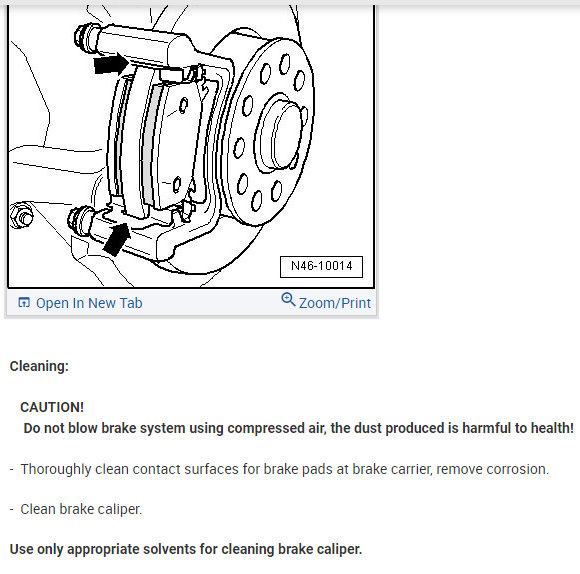 N46-10014

Open In New Tab

Zoom/Print

Cleaning:

CAUTION!
Do not blow brake system using compressed air, the dust produced is harmful to health!

- Thoroughly clean contact surfaces for brake pads at brake carrier, remove corrosion.

- Clean brake caliper.

Use only appropriate solvents for cleaning brake caliper.