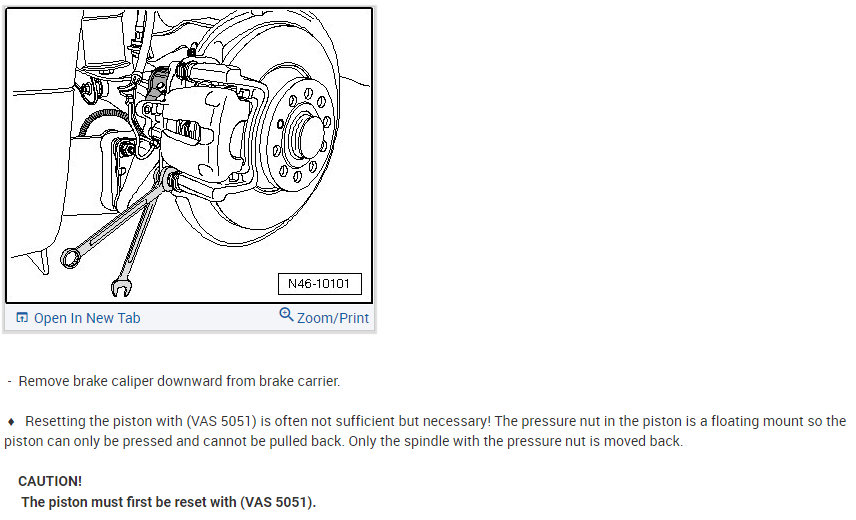 N46-10101

Open In New Tab

Zoom/Print

- Remove brake caliper downward from brake carrier.

♦ Resetting the piston with (VAS 5051) is often not sufficient but necessary! The pressure nut in the piston is a floating mount so the piston can only be pressed and cannot be pulled back. Only the spindle with the pressure nut is moved back.

CAUTION!
The piston must first be reset with (VAS 5051).