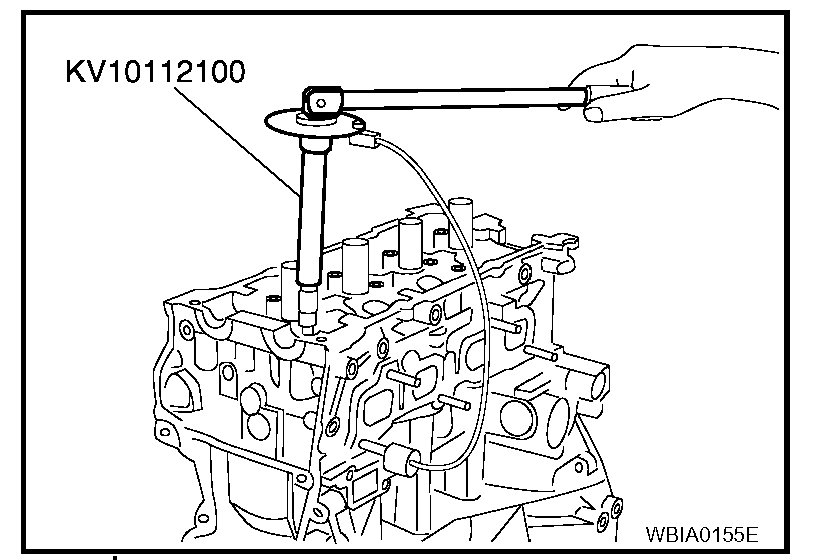 KV10112100

WBIA0155E