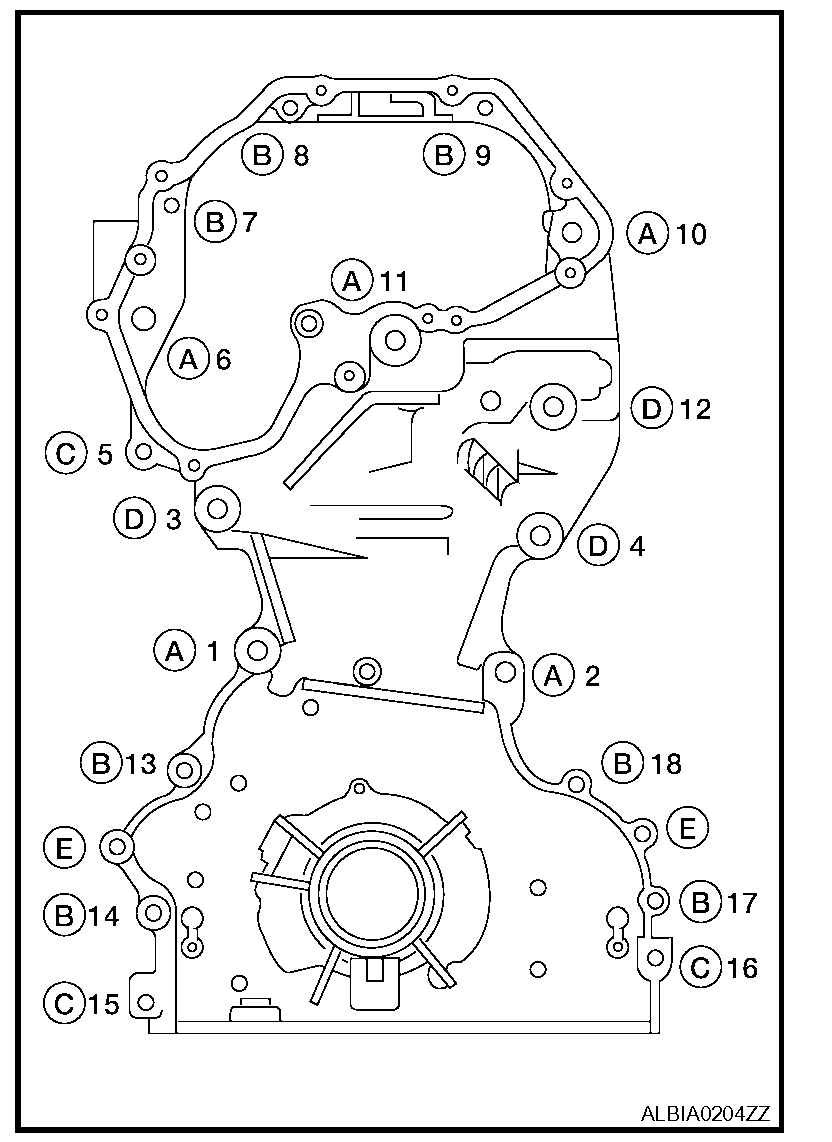 B 8
B 9
B 7
A 10
A 11
A 6
D 12
C 5
D 3
D 4
A 1
A 2
B 13
B 18
E
E
B 14
B 17
C 16
C 15
ALBIA0204ZZ