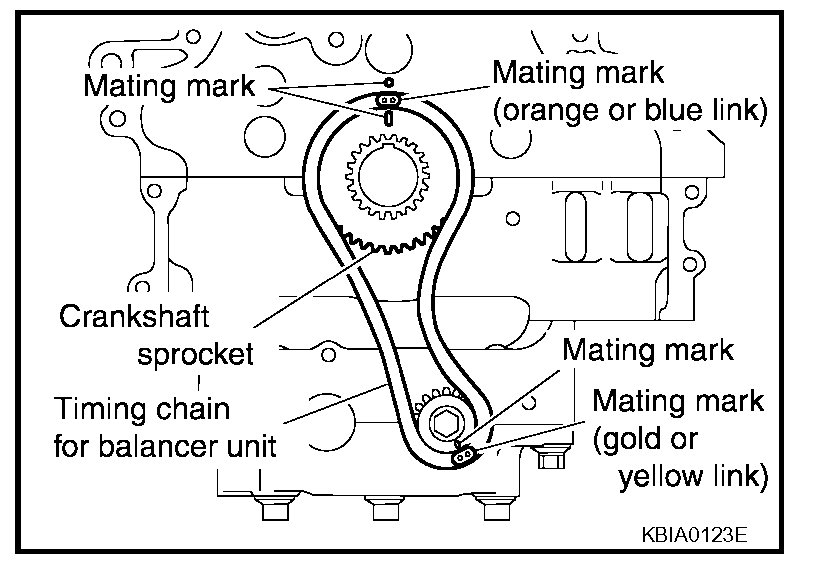 Mating mark

Mating mark (orange or blue link)

Crankshaft sprocket

Timing chain for balancer unit

Mating mark

Mating mark (gold or yellow link)

KBIA0123E