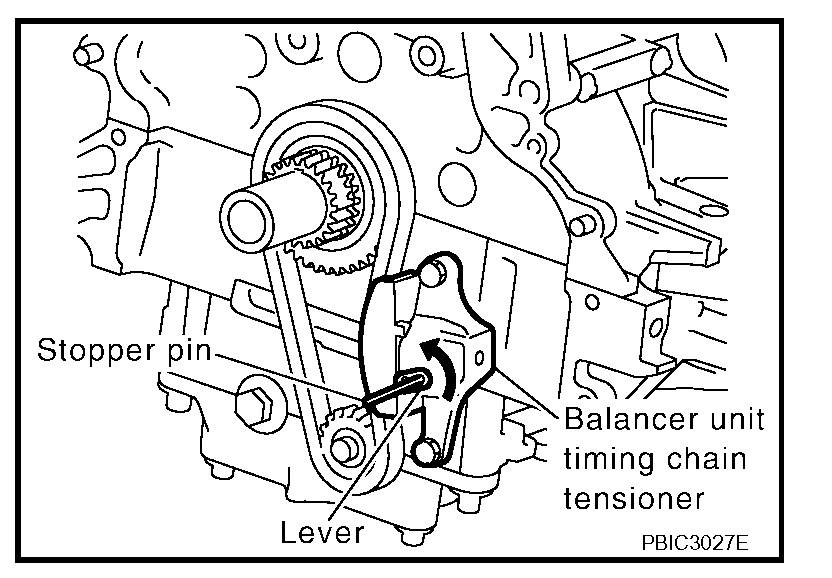 Stopper pin

Balancer unit timing chain tensioner

Lever

PBIC3027E