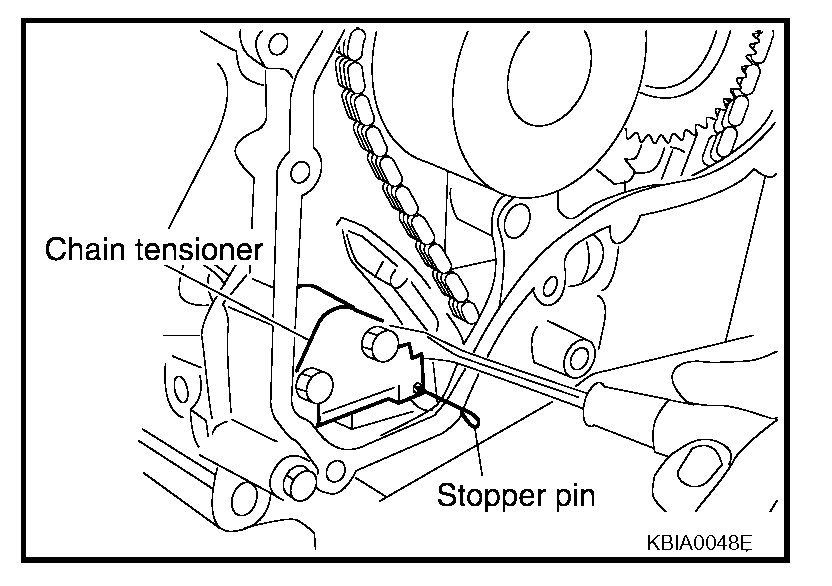 Chain tensioner

Stopper pin

KBIA0048E