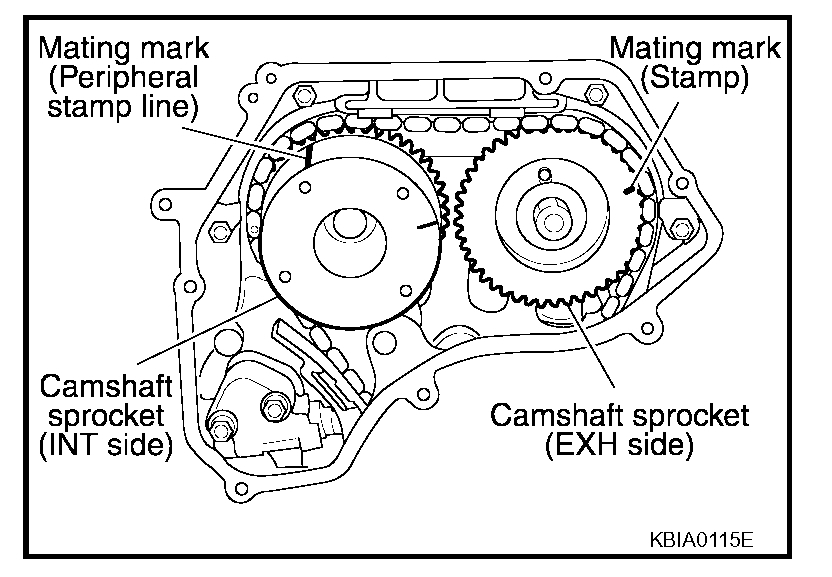 Mating mark
(Peripheral
stamp line)

Mating mark
(Stamp)

Camshaft
sprocket
(INT side)

Camshaft sprocket
(EXH side)

KBIA0115E