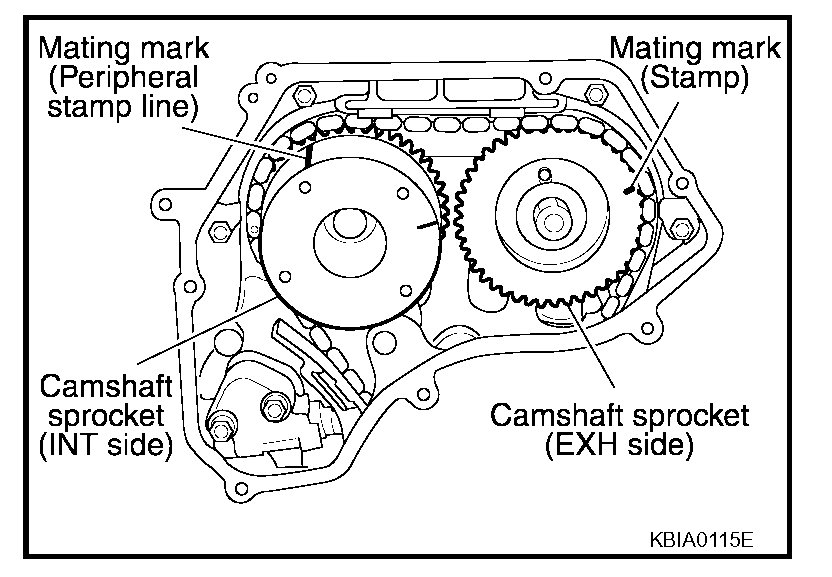 Mating mark
(Peripheral
stamp line)

Mating mark
(Stamp)

Camshaft
sprocket
(INT side)

Camshaft sprocket
(EXH side)

KBIA0115E