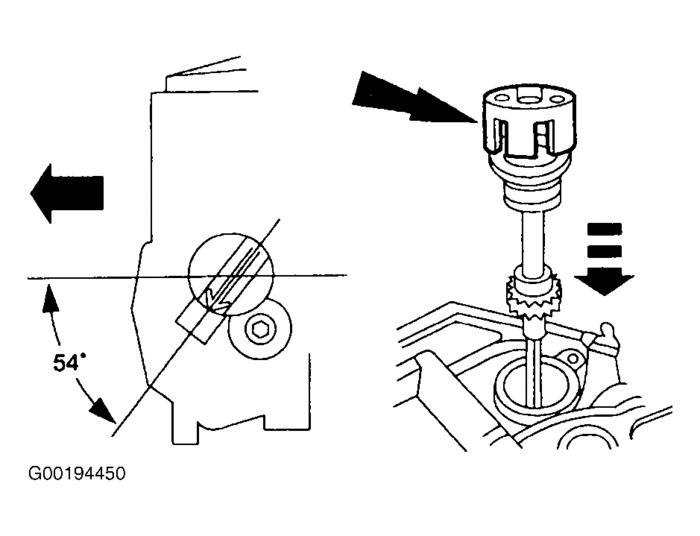 54°

G00194450