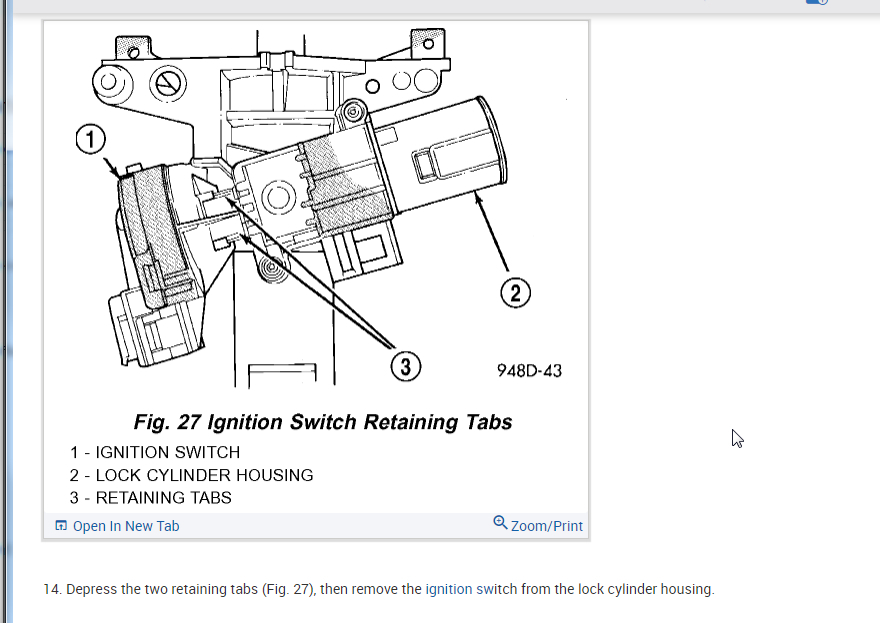 1

2

3

948D-43

Fig. 27 Ignition Switch Retaining Tabs

1 - IGNITION SWITCH
2 - LOCK CYLINDER HOUSING
3 - RETAINING TABS

Open In New Tab

Zoom/Print

14. Depress the two retaining tabs (Fig. 27), then remove the ignition switch from the lock cylinder housing.