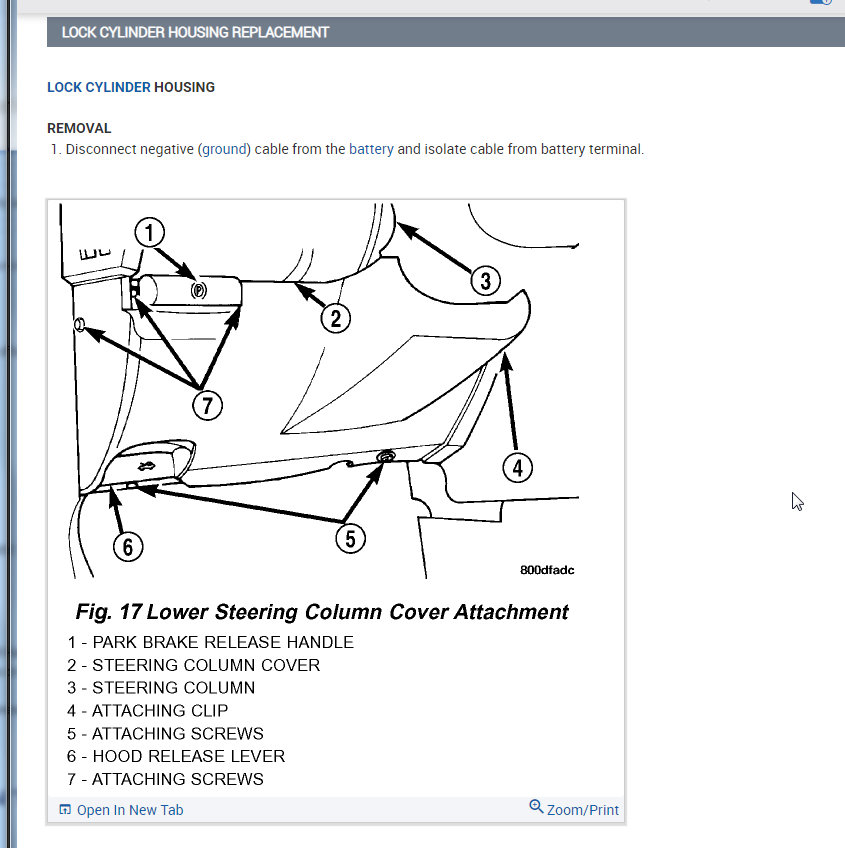 LOCK CYLINDER HOUSING REPLACEMENT

LOCK CYLINDER HOUSING

REMOVAL
1. Disconnect negative (ground) cable from the battery and isolate cable from battery terminal.

1
2
3
4
5
6
7
P
800dfadc

Fig. 17 Lower Steering Column Cover Attachment
1 - PARK BRAKE RELEASE HANDLE
2 - STEERING COLUMN COVER
3 - STEERING COLUMN
4 - ATTACHING CLIP
5 - ATTACHING SCREWS
6 - HOOD RELEASE LEVER
7 - ATTACHING SCREWS

Open In New Tab
Zoom/Print