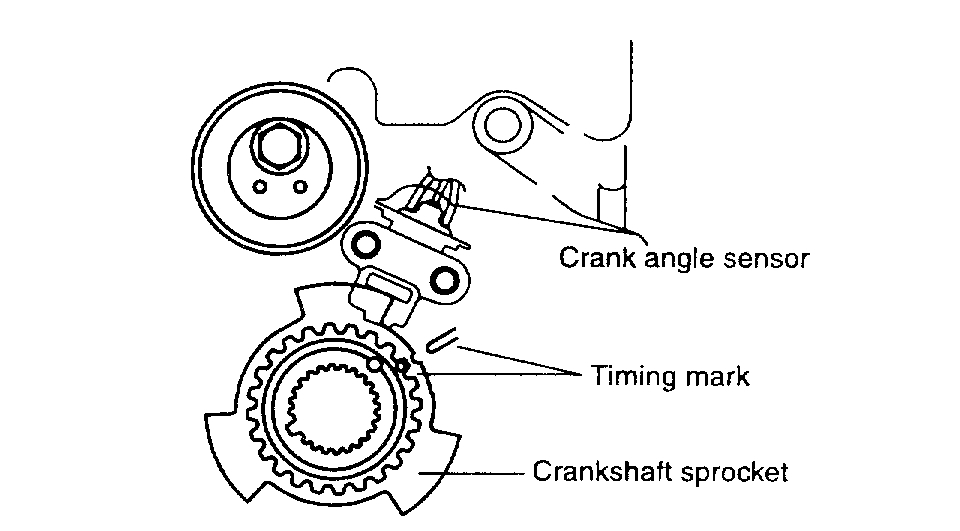 Crank angle sensor

Timing mark

Crankshaft sprocket